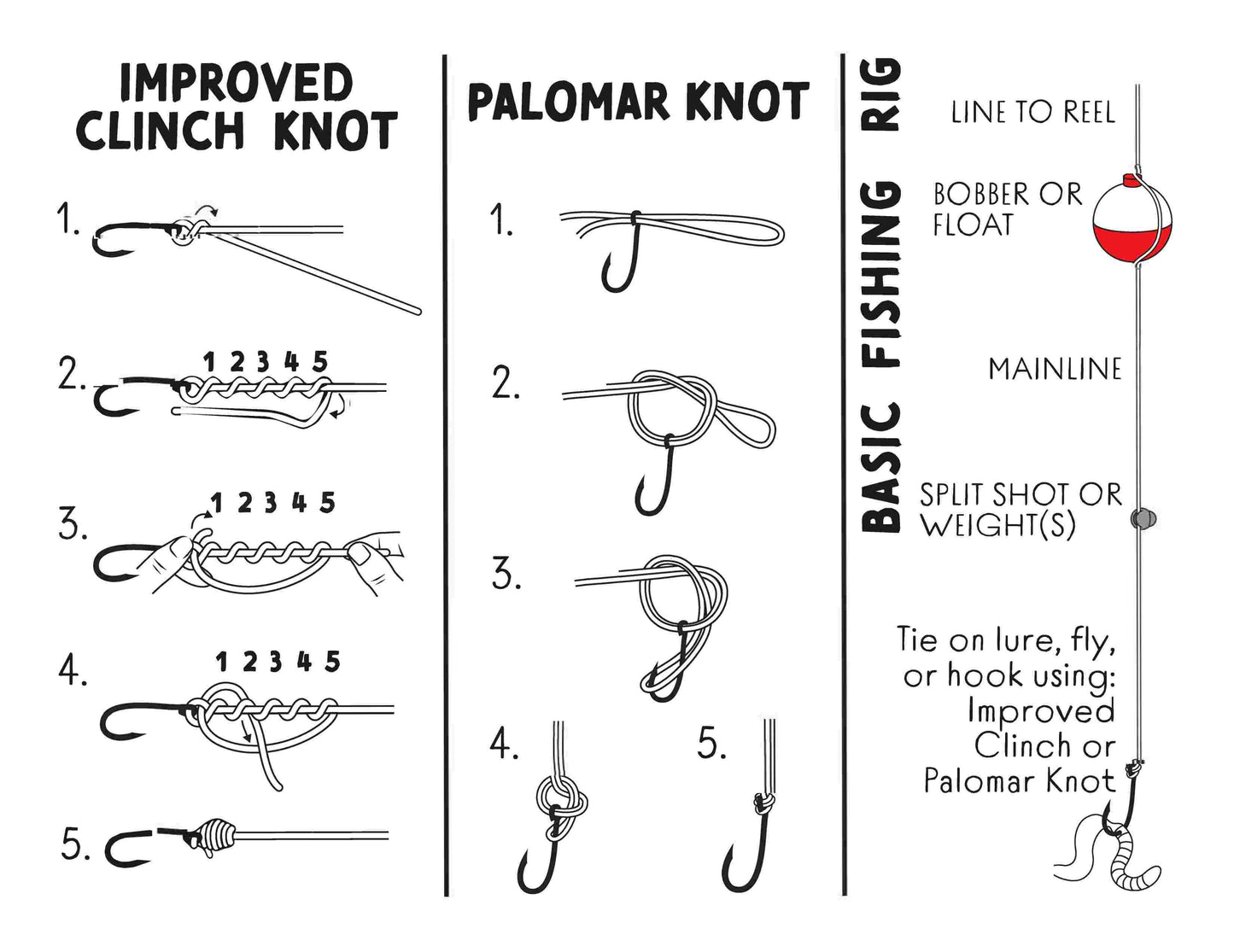 IMPROVED CLINCH KNOT

1.

2. 1 2 3 4 5

3. 1 2 3 4 5

4. 1 2 3 4 5

5.

PALOMAR KNOT

1.

2.

3.

4.

5.

BASIC FISHING RIG

LINE TO REEL

BOBBER OR FLOAT

MAINLINE

SPLIT SHOT OR WEIGHT(S)

Tie on lure, fly, or hook using: Improved Clinch or Palomar Knot