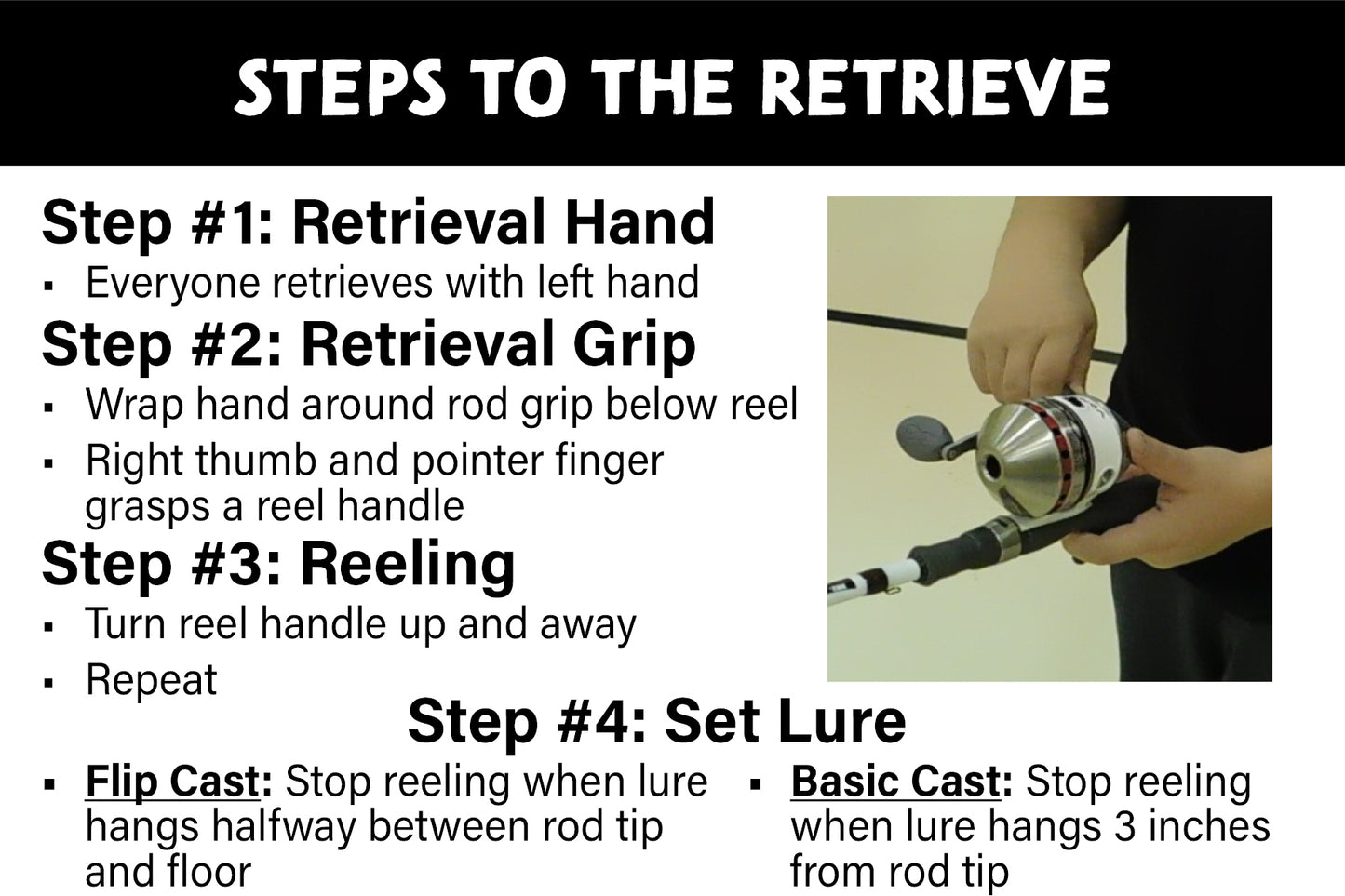 STEPS TO THE RETRIEVE

Step #1: Retrieval Hand

▪ Everyone retrieves with left hand

Step #2: Retrieval Grip

▪ Wrap hand around rod grip below reel
▪ Right thumb and pointer finger grasps a reel handle

Step #3: Reeling

▪ Turn reel handle up and away
▪ Repeat

Step #4: Set Lure

▪ Flip Cast: Stop reeling when lure hangs halfway between rod tip and floor

▪ Basic Cast: Stop reeling when lure hangs 3 inches from rod tip